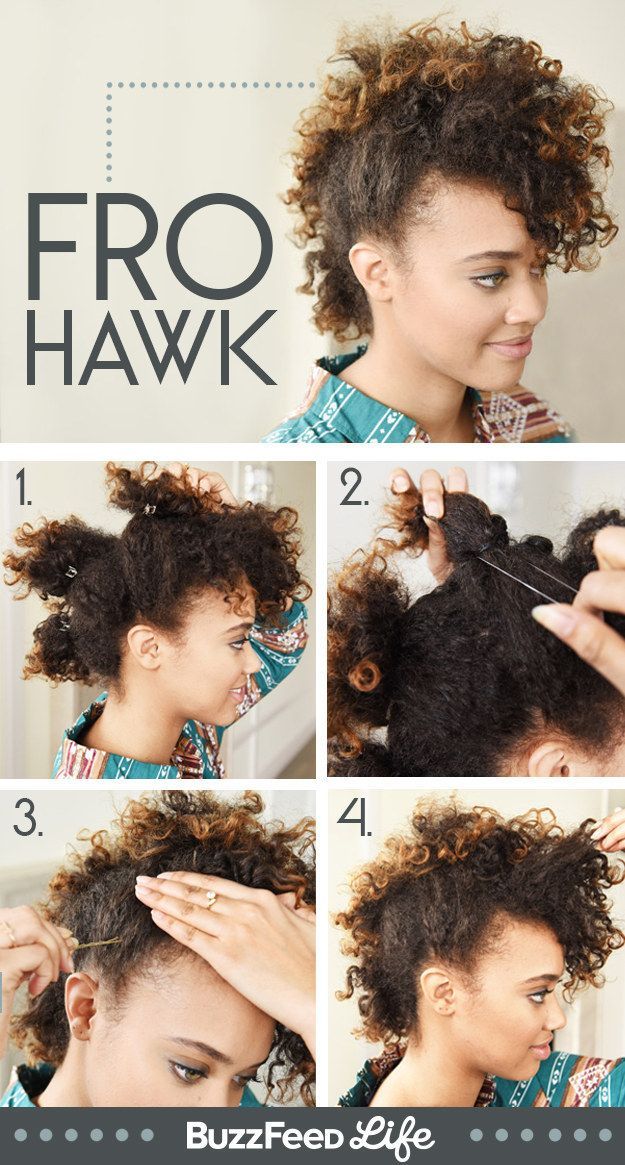 FRO
HAWK

1.

2.

3.

4.

BuzzFeed Life