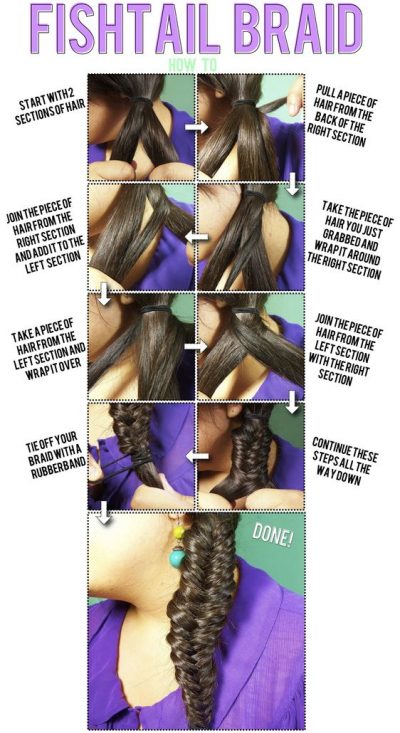 FISHTAIL BRAID

HOW TO

START WITH 2 SECTIONS OF HAIR

PULL A PIECE OF HAIR FROM THE BACK OF THE RIGHT SECTION

TAKE THE PIECE OF HAIR YOU JUST GRABBED AND WRAP IT AROUND THE RIGHT SECTION

JOIN THE PIECE OF HAIR FROM THE RIGHT SECTION AND ADD IT TO THE LEFT SECTION

TAKE A PIECE OF HAIR FROM THE LEFT SECTION AND WRAP IT OVER

JOIN THE PIECE OF HAIR FROM THE LEFT SECTION WITH THE RIGHT SECTION

CONTINUE THESE STEPS ALL THE WAY DOWN

TIE OFF YOUR BRAID WITH A RUBBERBAND

DONE!